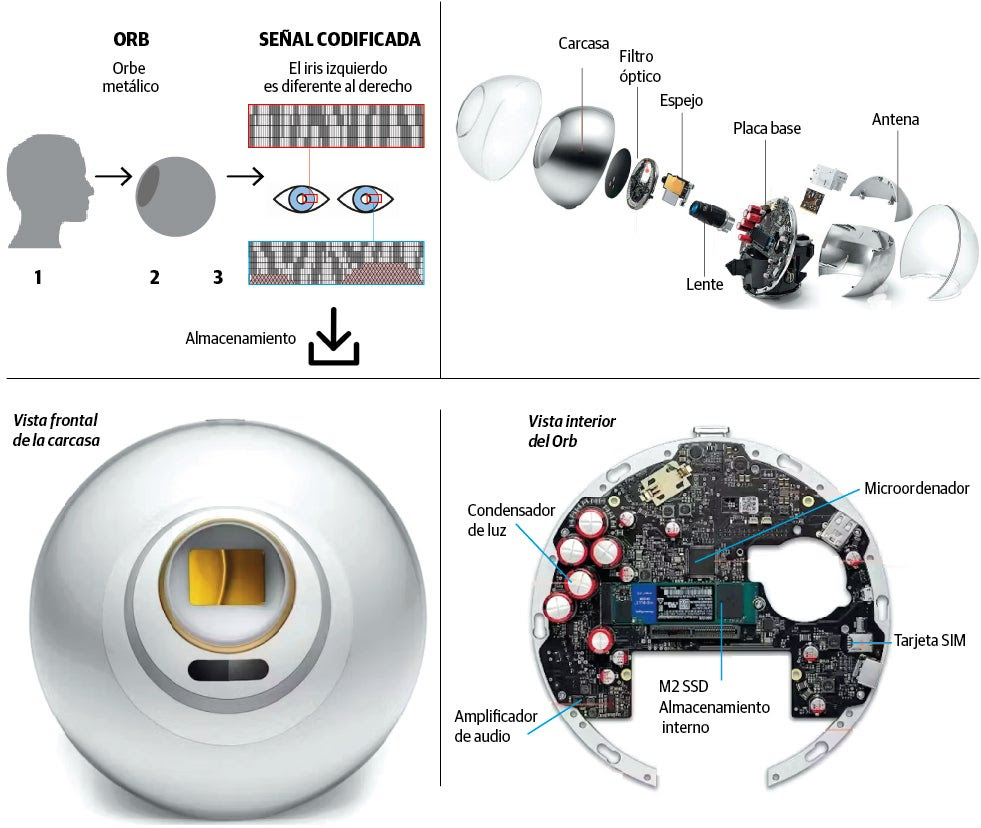 ORB
Orbe metálico

SEÑAL CODIFICADA
El iris izquierdo es diferente al derecho

1
2
3

Almacenamiento

Carcasa
Filtro óptico
Espejo
Placa base
Antena
Lente

Vista frontal de la carcasa

Vista interior del Orb

Condensador de luz
Microordenador
Tarjeta SIM
M2 SSD Almacenamiento interno
Amplificador de audio