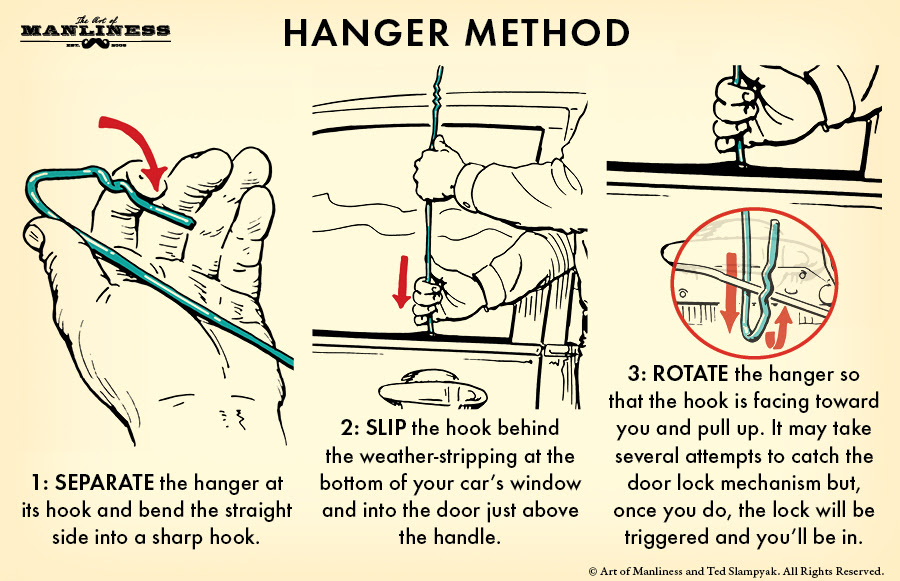 The Art of
MANLINESS
EST. 2008

HANGER METHOD

1: SEPARATE the hanger at its hook and bend the straight side into a sharp hook.

2: SLIP the hook behind the weather-stripping at the bottom of your car's window and into the door just above the handle.

3: ROTATE the hanger so that the hook is facing toward you and pull up. It may take several attempts to catch the door lock mechanism but, once you do, the lock will be triggered and you'll be in.

© Art of Manliness and Ted Slampyak. All Rights Reserved.