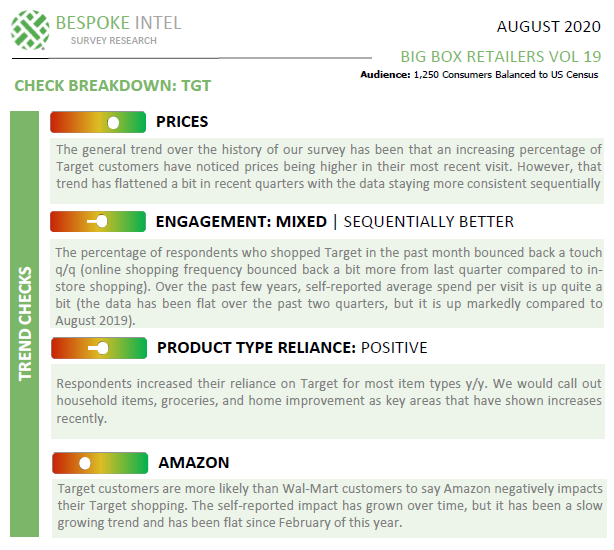 BESPOKE INTEL
SURVEY RESEARCH

AUGUST 2020

BIG BOX RETAILERS VOL 19

Audience: 1,250 Consumers Balanced to US Census

CHECK BREAKDOWN: TGT

TREND CHECKS

PRICES

The general trend over the history of our survey has been that an increasing percentage of Target customers have noticed prices being higher in their most recent visit. However, that trend has flattened a bit in recent quarters with the data staying more consistent sequentially

ENGAGEMENT: MIXED | SEQUENTIALLY BETTER

The percentage of respondents who shopped Target in the past month bounced back a touch q/q (online shopping frequency bounced back a bit more from last quarter compared to in-store shopping). Over the past few years, self-reported average spend per visit is up quite a bit (the data has been flat over the past two quarters, but it is up markedly compared to August 2019).

PRODUCT TYPE RELIANCE: POSITIVE

Respondents increased their reliance on Target for most item types y/y. We would call out household items, groceries, and home improvement as key areas that have shown increases recently.

AMAZON

Target customers are more likely than Wal-Mart customers to say Amazon negatively impacts their Target shopping. The self-reported impact has grown over time, but it has been a slow growing trend and has been flat since February of this year.