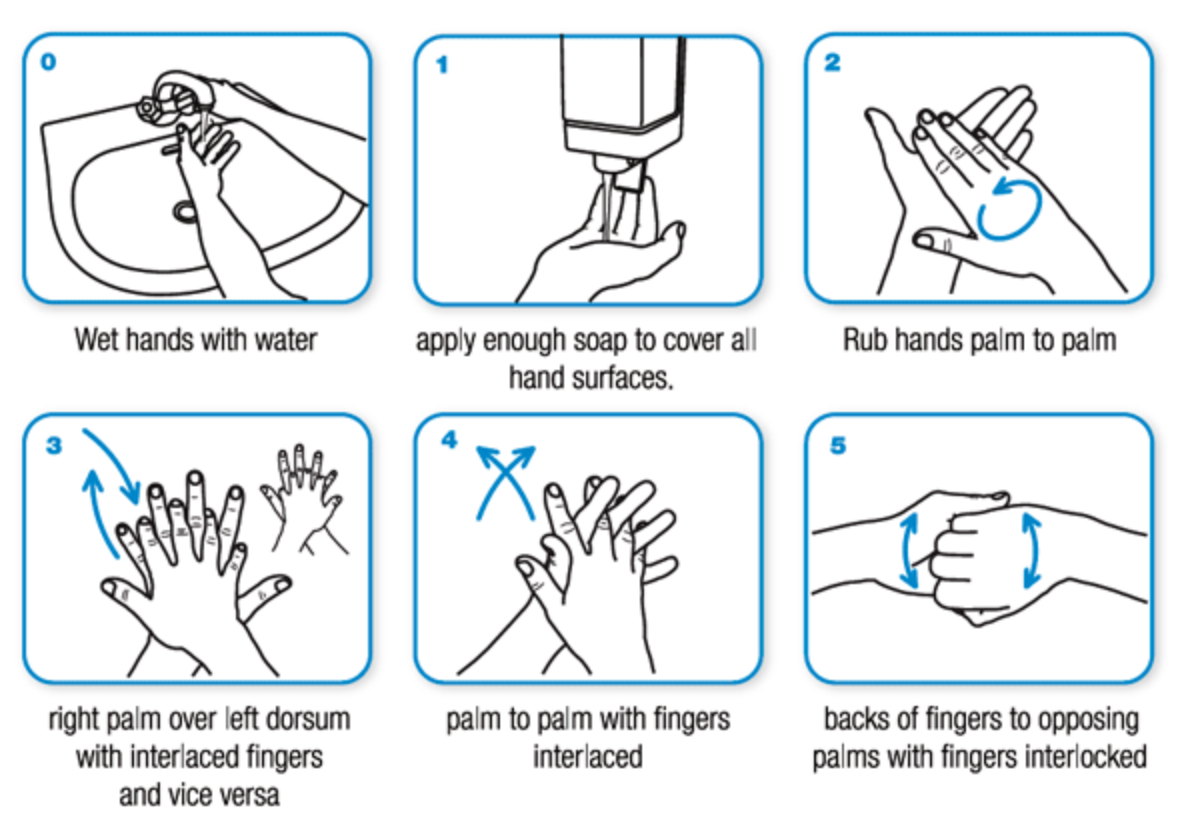 0

Wet hands with water

1

apply enough soap to cover all hand surfaces.

2

Rub hands palm to palm

3

right palm over left dorsum with interlaced fingers and vice versa

4

palm to palm with fingers interlaced

5

backs of fingers to opposing palms with fingers interlocked